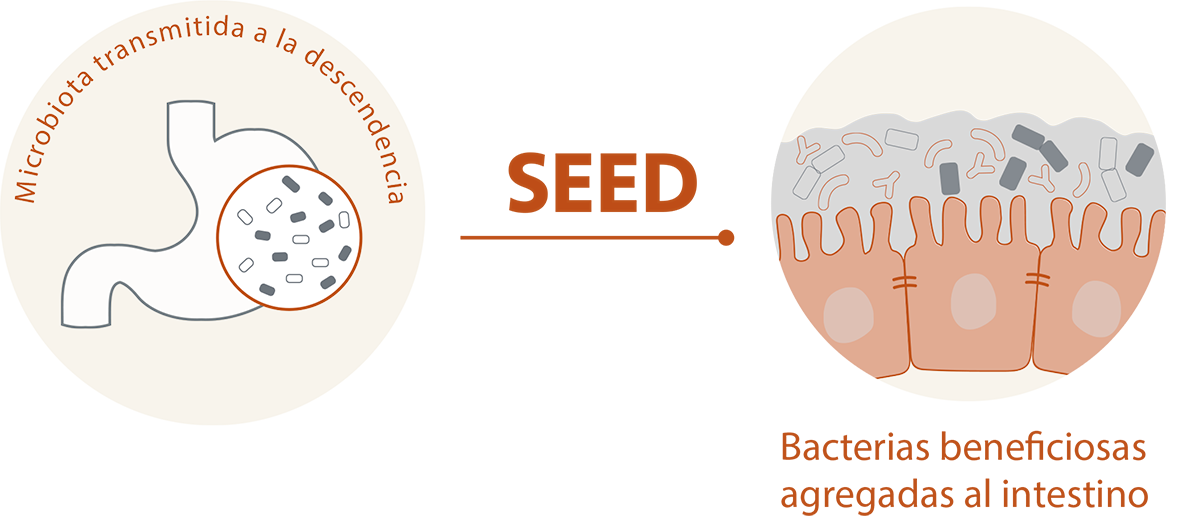 Microbiota transmitida a la descendencia

SEED

Bacterias beneficiosas agregadas al intestino